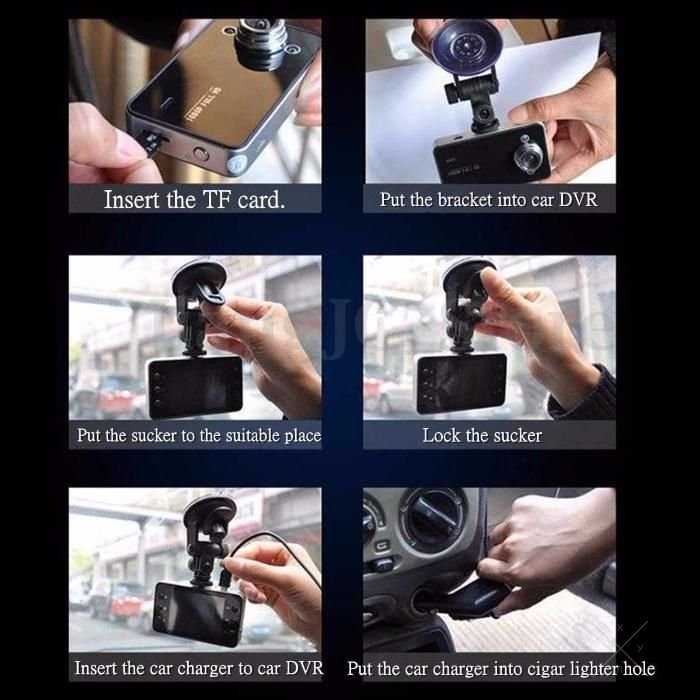 Insert the TF card.

Put the bracket into car DVR

Put the sucker to the suitable place

Lock the sucker

Insert the car charger to car DVR

Put the car charger into cigar lighter hole